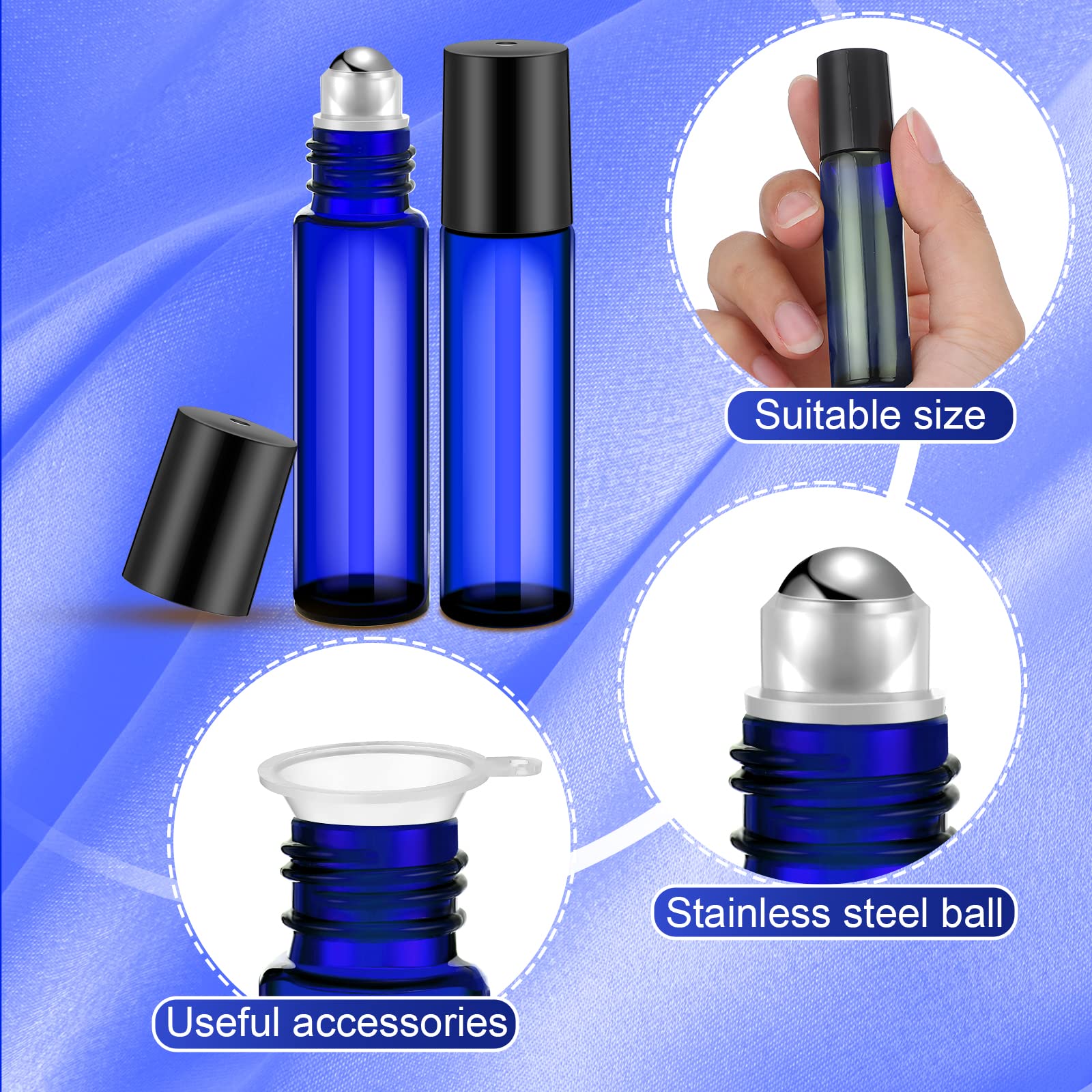 Suitable size

Stainless steel ball

Useful accessories